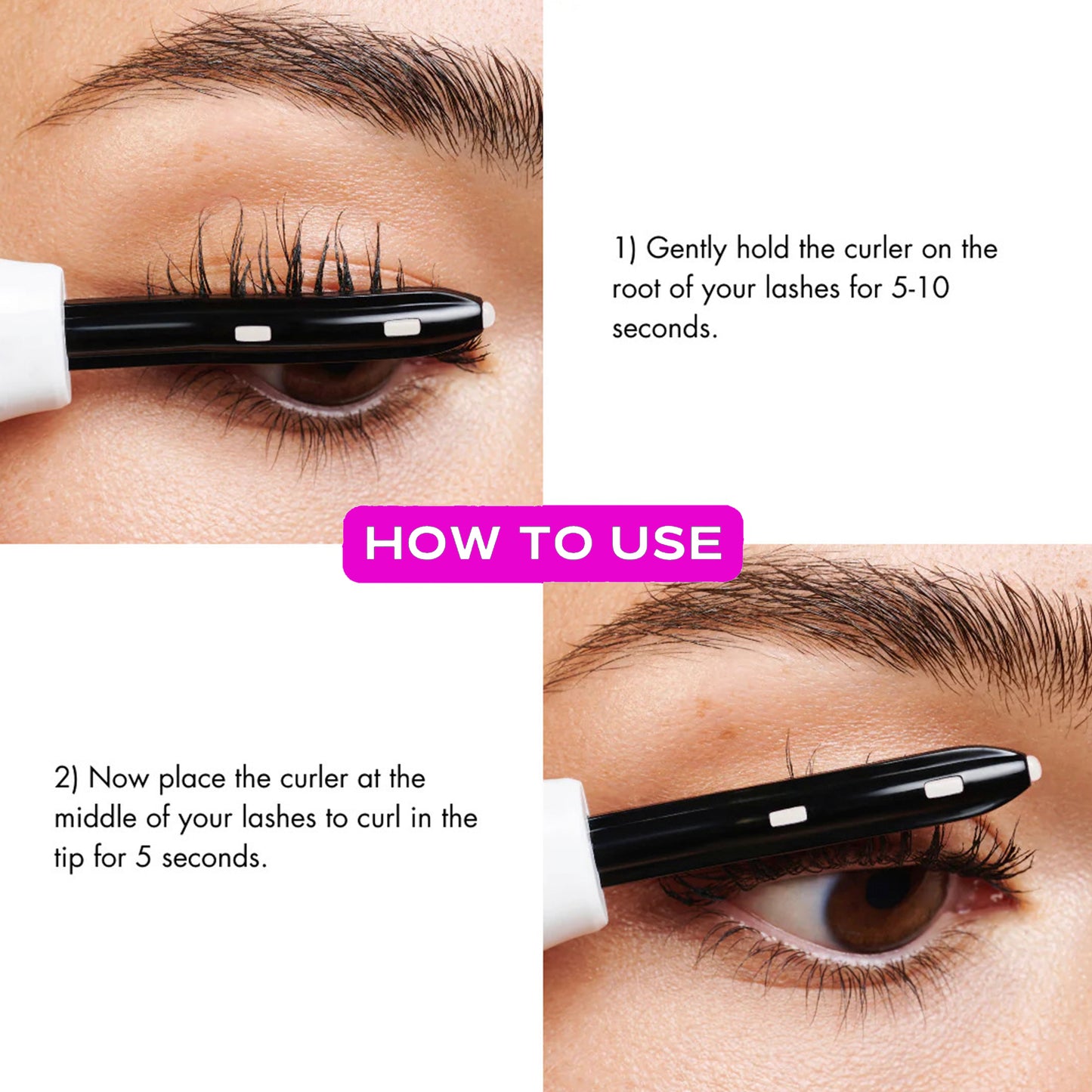 1) Gently hold the curler on the root of your lashes for 5-10 seconds.

HOW TO USE

2) Now place the curler at the middle of your lashes to curl in the tip for 5 seconds.