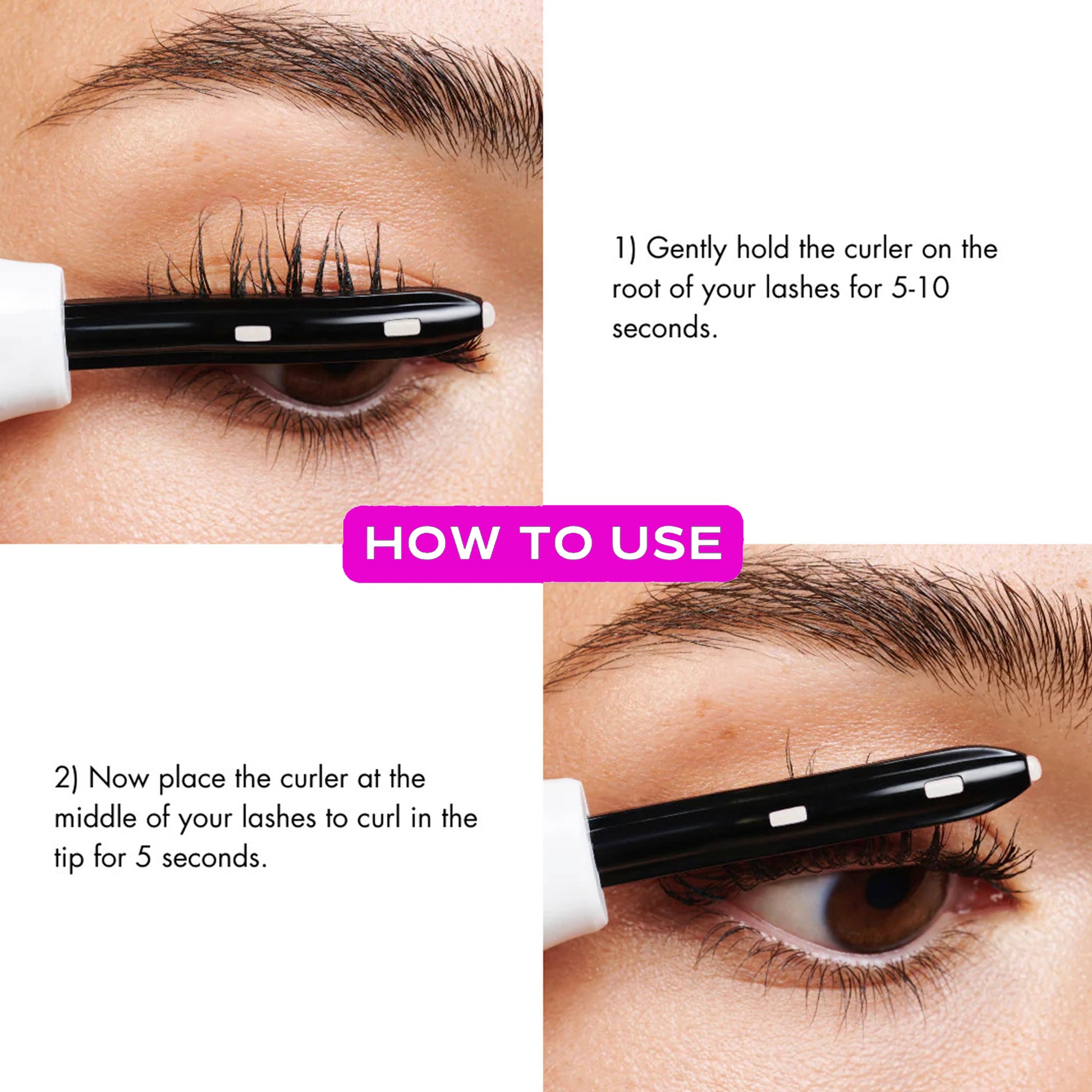 1) Gently hold the curler on the root of your lashes for 5-10 seconds.

HOW TO USE

2) Now place the curler at the middle of your lashes to curl in the tip for 5 seconds.