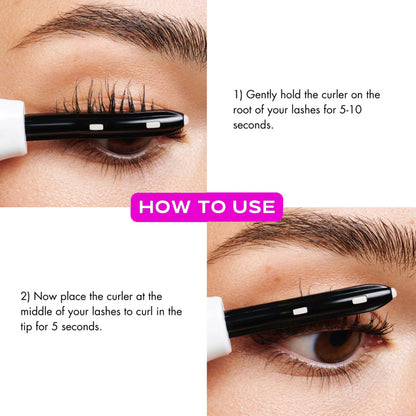 1) Gently hold the curler on the root of your lashes for 5-10 seconds.

HOW TO USE

2) Now place the curler at the middle of your lashes to curl in the tip for 5 seconds.